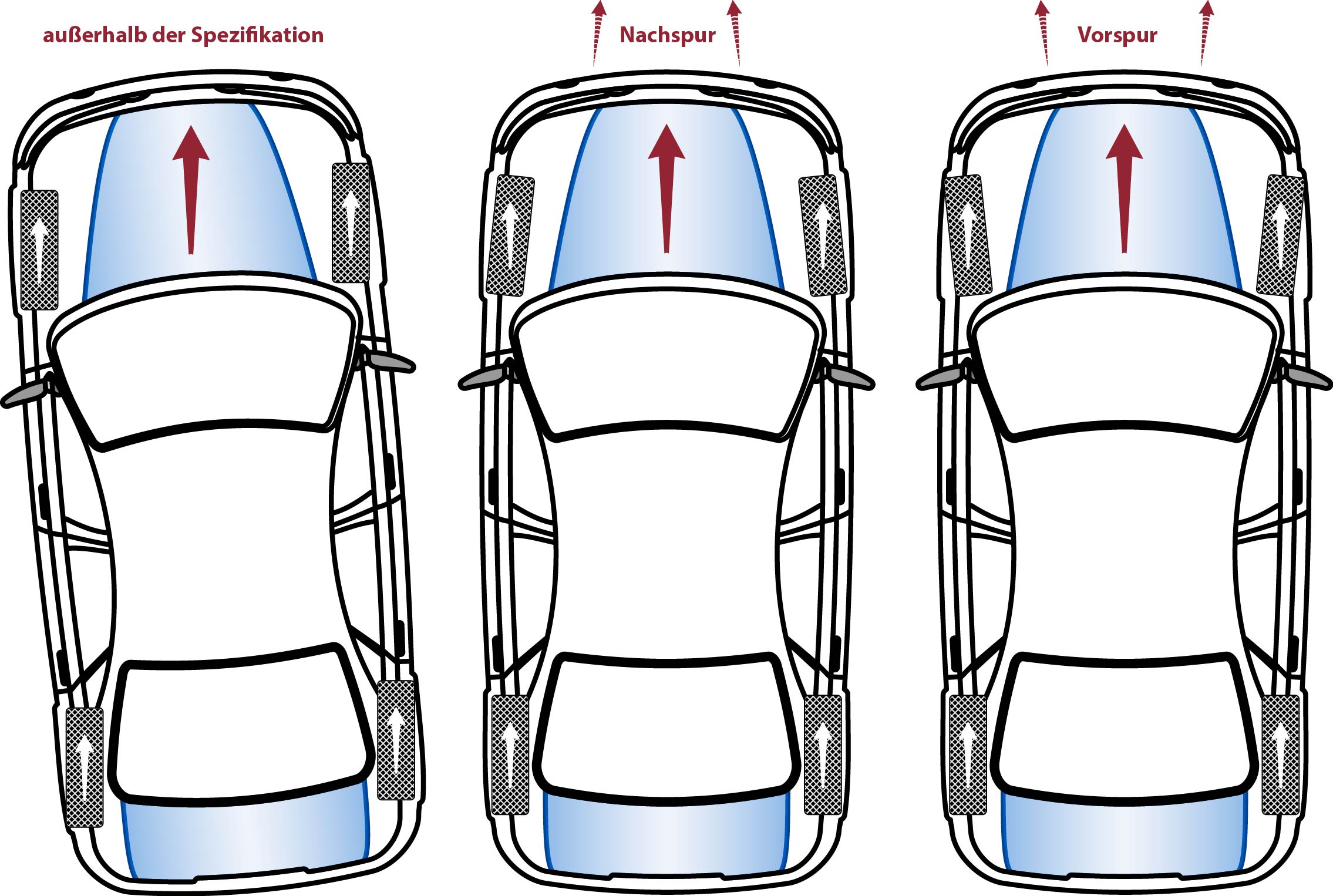 außerhalb der Spezifikation

Nachspur

Vorspur